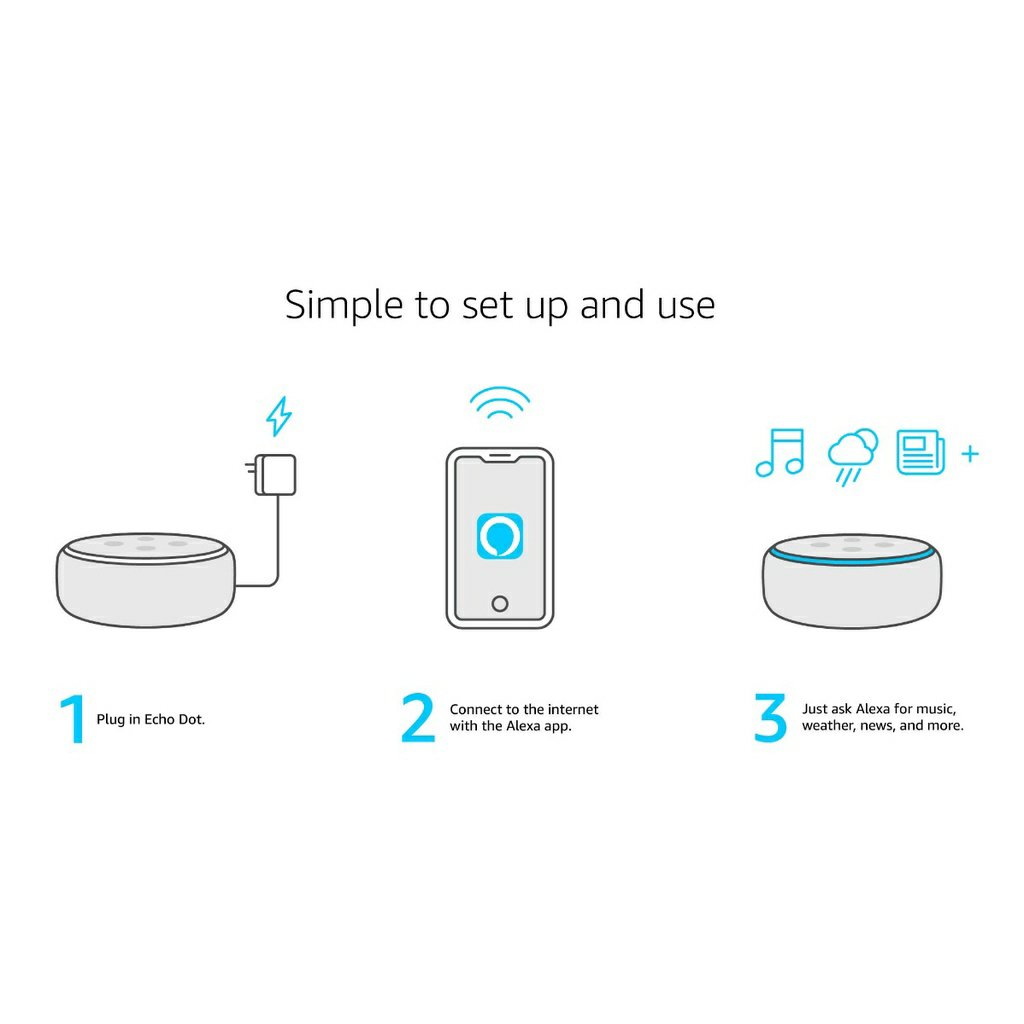 Simple to set up and use

+

1 Plug in Echo Dot.

2 Connect to the internet with the Alexa app.

3 Just ask Alexa for music, weather, news, and more.